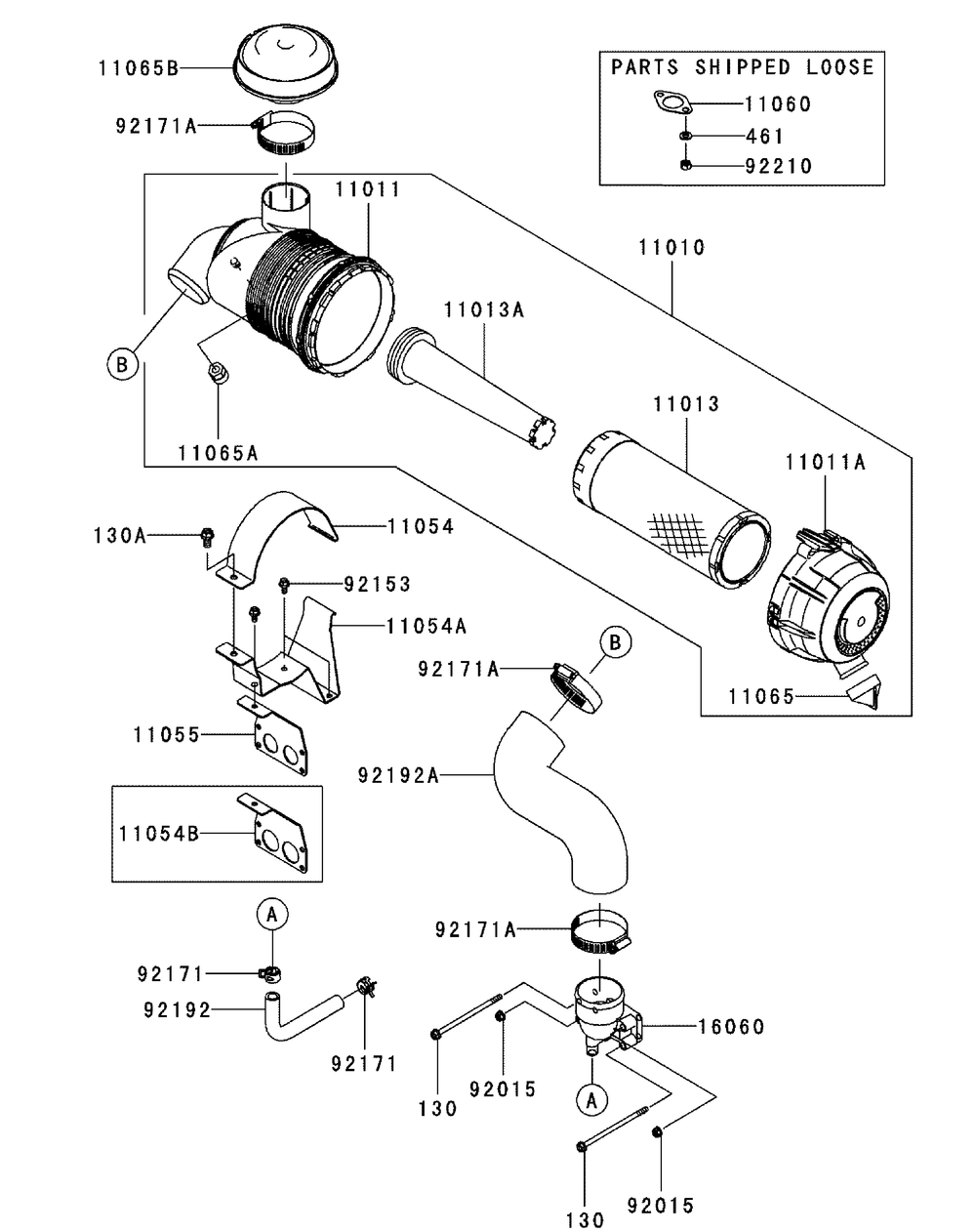 11065B

92171A

PARTS SHIPPED LOOSE

11060

461

92210

11011

11010

11013A

B

11065A

11013

11011A

130A

11054

92153

11054A

B

92171A

11065

11055

92192A

11054B

A

92171A

92171

92192

92171

16060

130

92015

A

130

92015